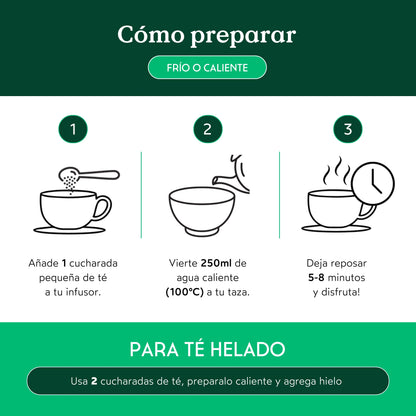 Cómo preparar

FRÍO O CALIENTE

1

Añade 1 cucharada pequeña de té a tu infusor.

2

Vierte 250ml de agua caliente (100°C) a tu taza.

3

Deja reposar 5-8 minutos y disfruta!

PARA TÉ HELADO

Usa 2 cucharadas de té, preparalo caliente y agrega hielo